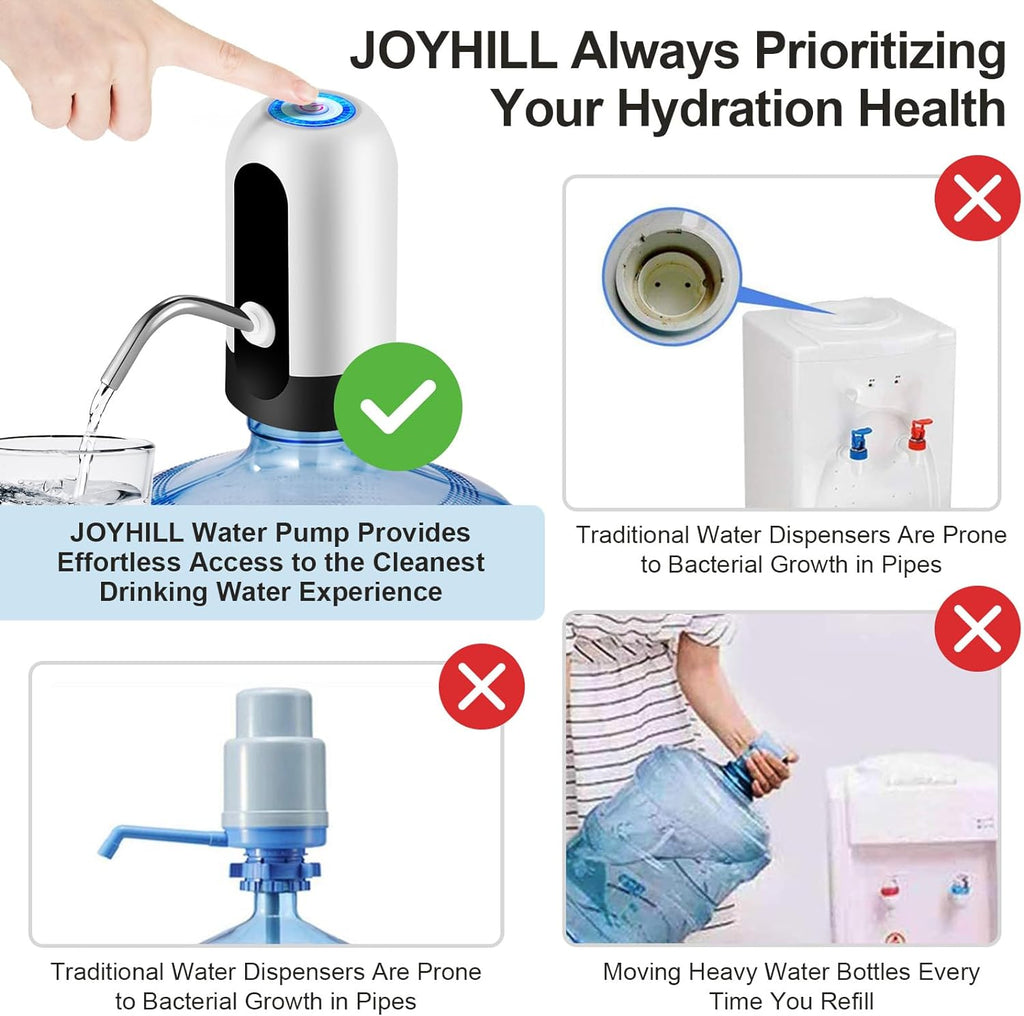 JOYHILL Always Prioritizing Your Hydration Health

JOYHILL Water Pump Provides Effortless Access to the Cleanest Drinking Water Experience

Traditional Water Dispensers Are Prone to Bacterial Growth in Pipes

Traditional Water Dispensers Are Prone to Bacterial Growth in Pipes

Moving Heavy Water Bottles Every Time You Refill